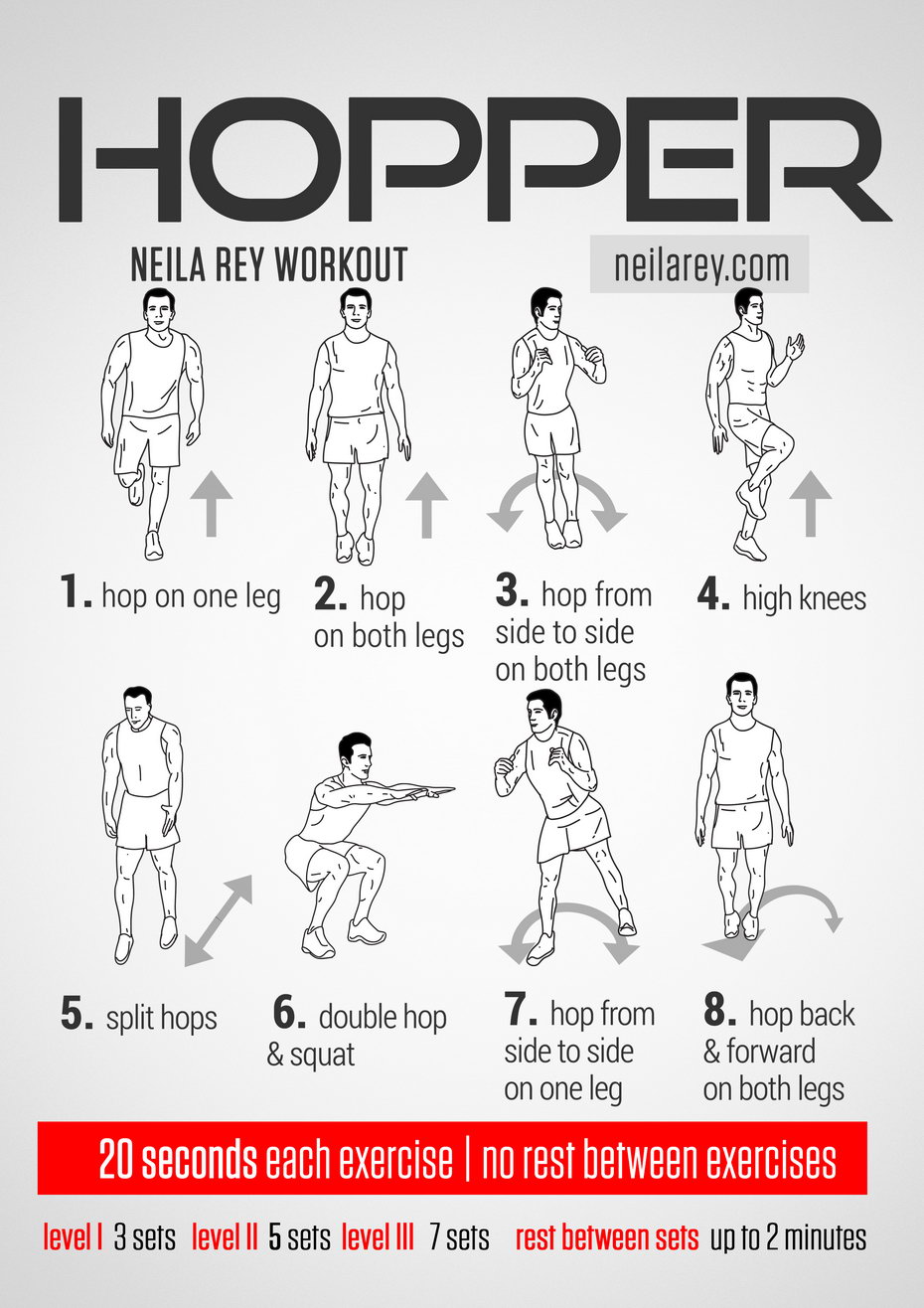 HOPPER

NEILA REY WORKOUT

neilarey.com

1. hop on one leg

2. hop on both legs

3. hop from side to side on both legs

4. high knees

5. split hops

6. double hop & squat

7. hop from side to side on one leg

8. hop back & forward on both legs

20 seconds each exercise | no rest between exercises

level I 3 sets level II 5 sets level III 7 sets rest between sets up to 2 minutes