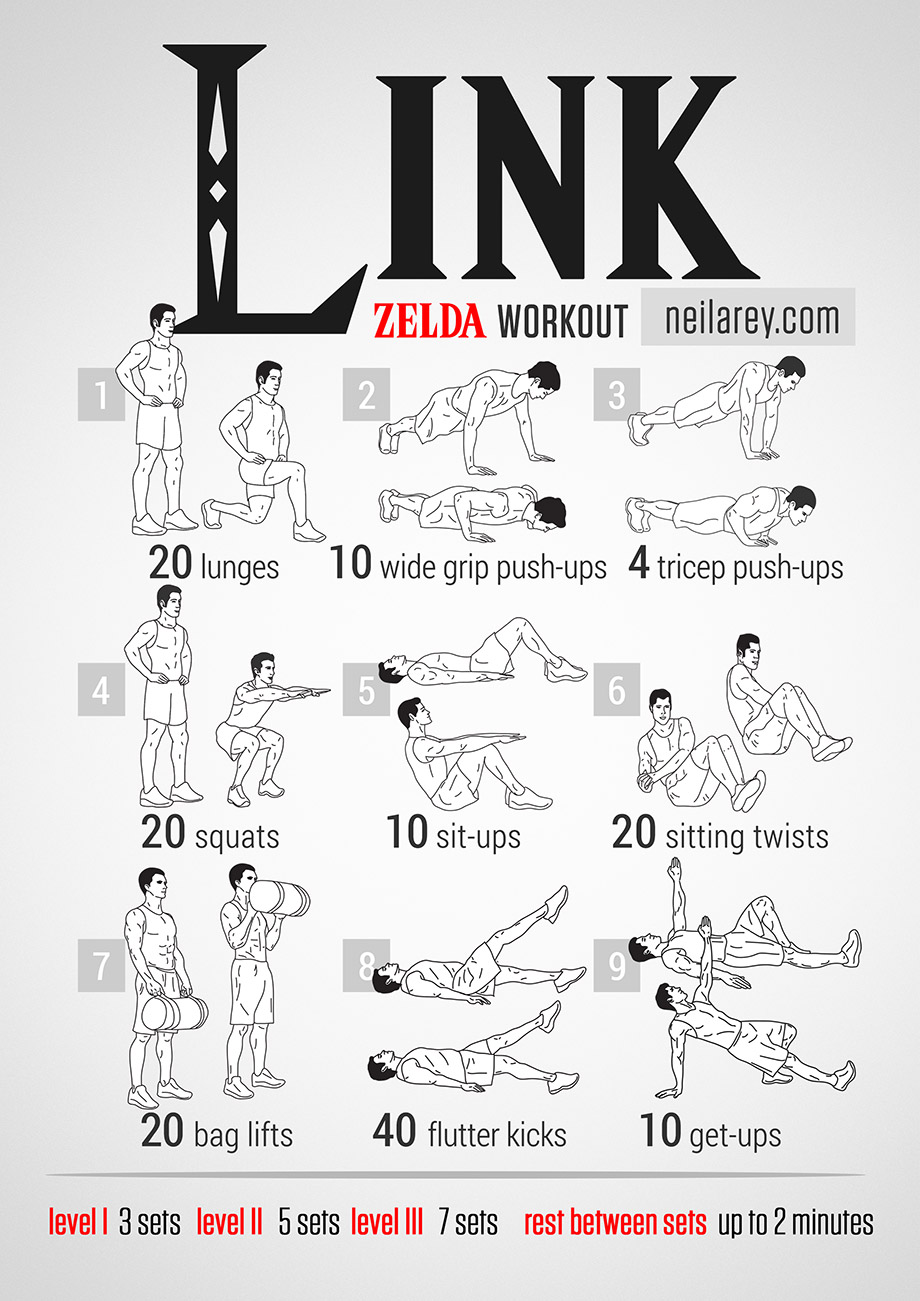 LINK

ZELDA WORKOUT neilarey.com

1
20 lunges

2
10 wide grip push-ups

3
4 tricep push-ups

4
20 squats

5
10 sit-ups

6
20 sitting twists

7
20 bag lifts

8
40 flutter kicks

9
10 get-ups

level I 3 sets level II 5 sets level III 7 sets rest between sets up to 2 minutes