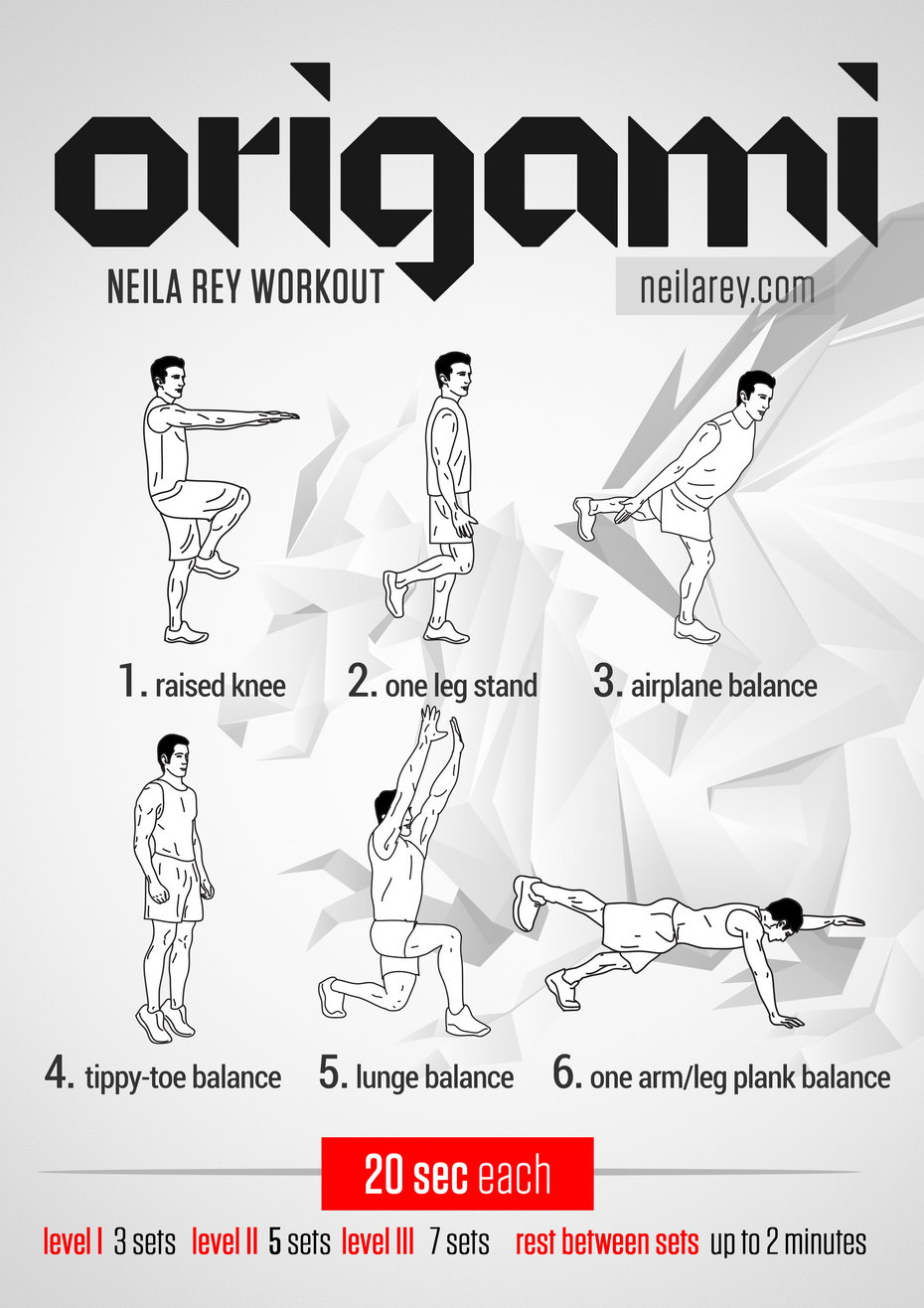 origami

NEILA REY WORKOUT

neilarey.com

1. raised knee

2. one leg stand

3. airplane balance

4. tippy-toe balance

5. lunge balance

6. one arm/leg plank balance

20 sec each

level I 3 sets level II 5 sets level III 7 sets rest between sets up to 2 minutes