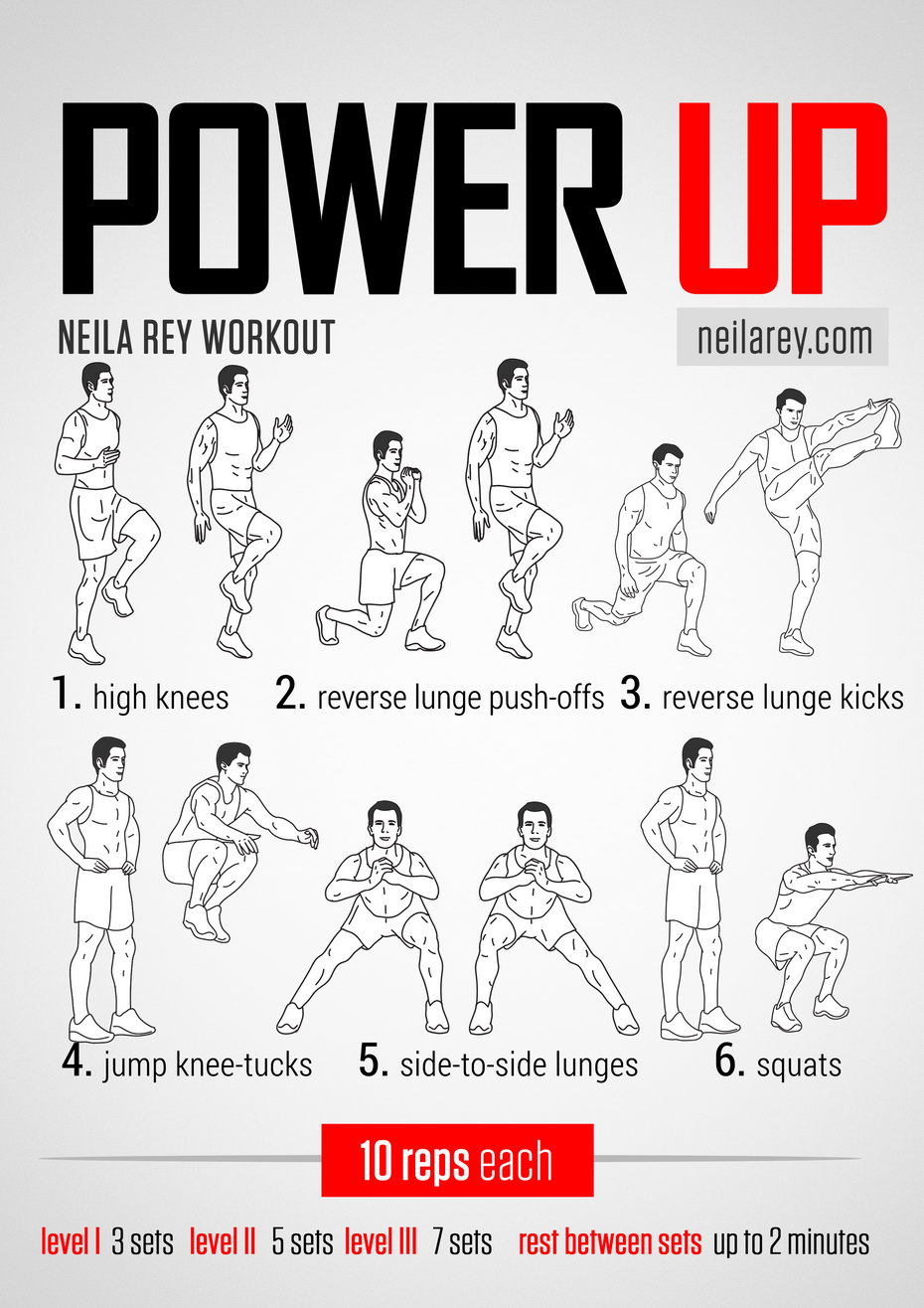 POWER UP

NEILA REY WORKOUT

neilarey.com

1. high knees 2. reverse lunge push-offs 3. reverse lunge kicks

4. jump knee-tucks 5. side-to-side lunges 6. squats

10 reps each

level I 3 sets level II 5 sets level III 7 sets rest between sets up to 2 minutes