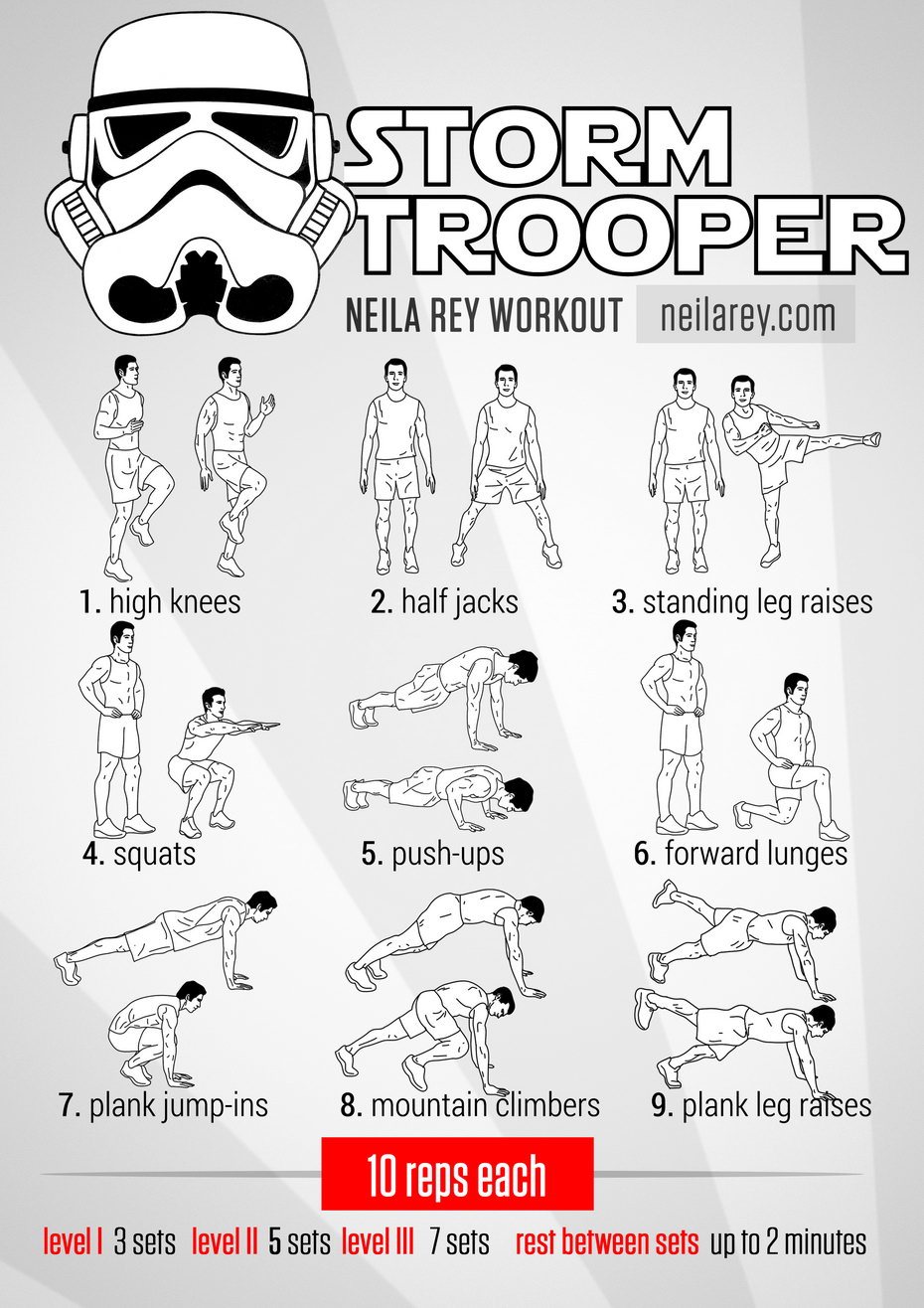 STORM TROOPER

NEILA REY WORKOUT neilarey.com

1. high knees

2. half jacks

3. standing leg raises

4. squats

5. push-ups

6. forward lunges

7. plank jump-ins

8. mountain climbers

9. plank leg raises

10 reps each

level I 3 sets level II 5 sets level III 7 sets rest between sets up to 2 minutes