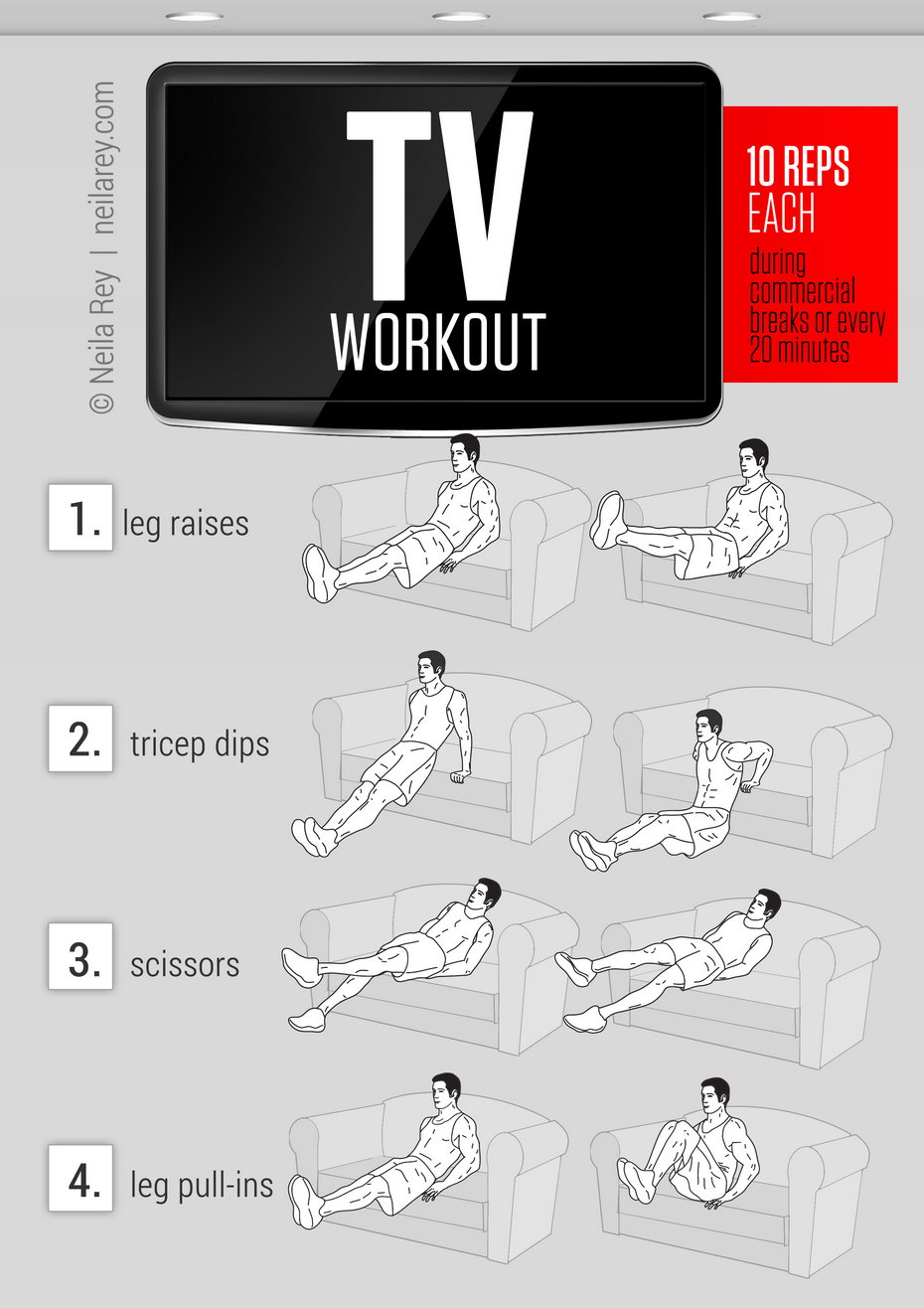 © Neila Rey | neilarey.com

TV
WORKOUT

10 REPS
EACH
during commercial breaks or every 20 minutes

1. leg raises

2. tricep dips

3. scissors

4. leg pull-ins